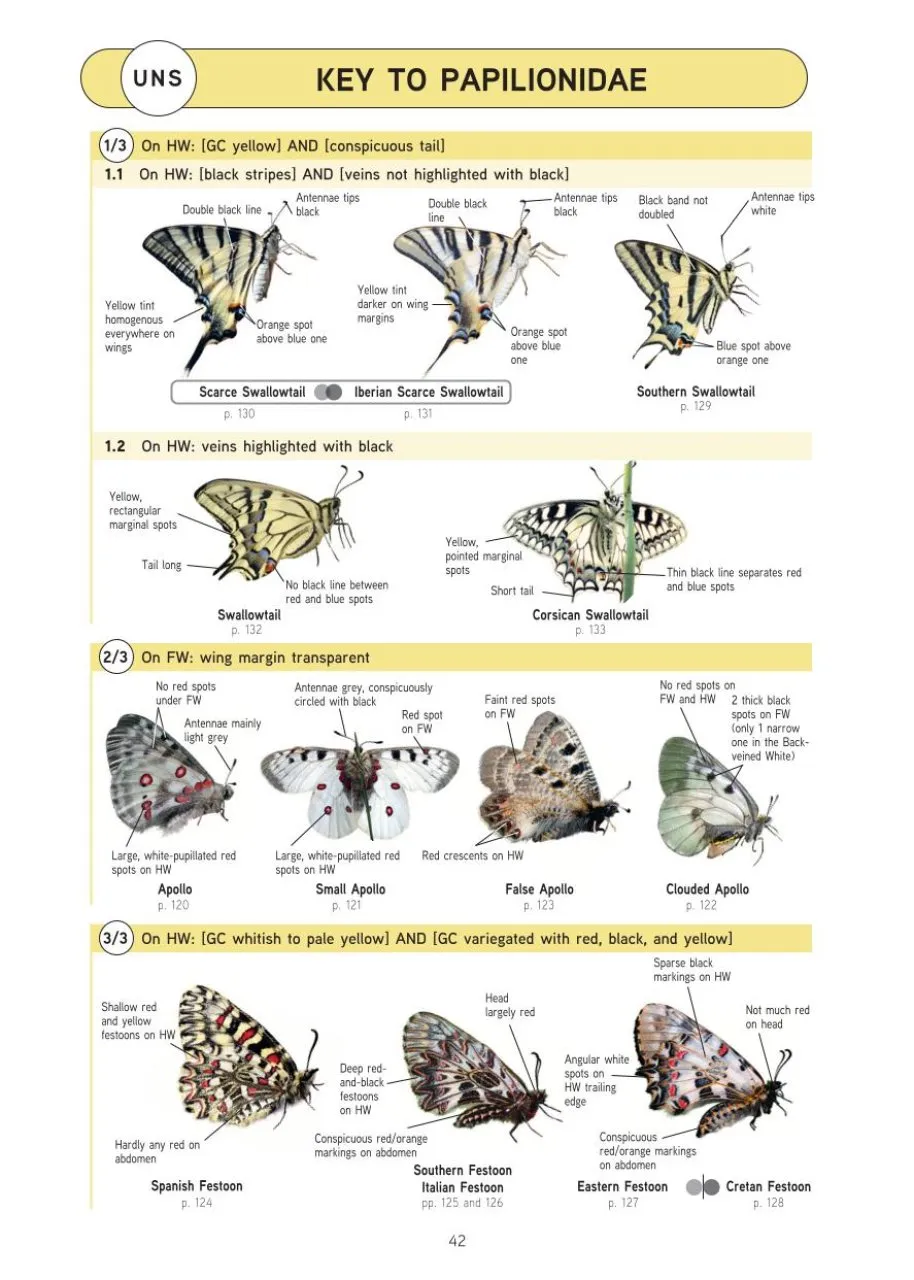 UNS

KEY TO PAPILIONIDAE

1/3 On HW: [GC yellow] AND [conspicuous tail]

1.1 On HW: [black stripes] AND [veins not highlighted with black]

Double black line

Antennae tips black

Yellow tint homogenous everywhere on wings

Orange spot above blue one

Double black line

Antennae tips black

Yellow tint darker on wing margins

Orange spot above blue one

Black band not doubled

Antennae tips white

Blue spot above orange one

Scarce Swallowtail
p. 130

Iberian Scarce Swallowtail
p. 131

Southern Swallowtail
p. 129

1.2 On HW: veins highlighted with black

Yellow, rectangular marginal spots

Tail long

No black line between red and blue spots

Swallowtail
p. 132

Yellow, pointed marginal spots

Short tail

Thin black line separates red and blue spots

Corsican Swallowtail
p. 133

2/3 On FW: wing margin transparent

No red spots under FW

Antennae mainly light grey

Large, white-pupillated red spots on HW

Apollo
p. 120

Antennae grey, conspicuously circled with black

Red spot on FW

Large, white-pupillated red spots on HW

Small Apollo
p. 121

Faint red spots on FW

Red crescents on HW

False Apollo
p. 123

No red spots on FW and HW

2 thick black spots on FW (only 1 narrow one in the Back-veined White)

Clouded Apollo
p. 122

3/3 On HW: [GC whitish to pale yellow] AND [GC variegated with red, black, and yellow]

Shallow red and yellow festoons on HW

Hardly any red on abdomen

Spanish Festoon
p. 124

Head largely red

Deep red-and-black festoons on HW

Conspicuous red/orange markings on abdomen

Southern Festoon
Italian Festoon
pp. 125 and 126

Sparse black markings on HW

Not much red on head

Angular white spots on HW trailing edge

Conspicuous red/orange markings on abdomen

Eastern Festoon
p. 127

Cretan Festoon
p. 128

42